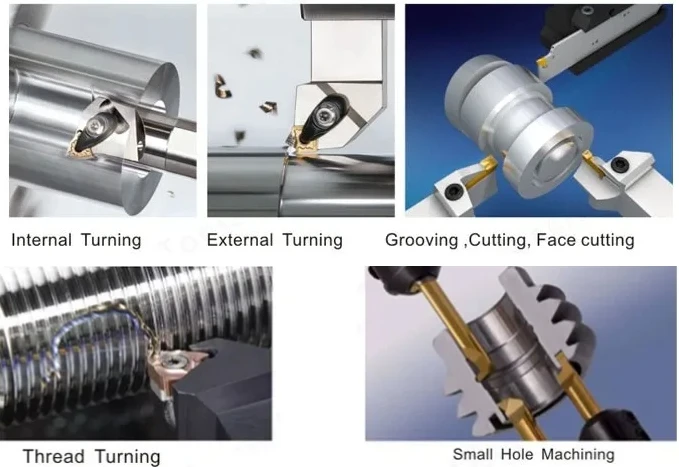 Internal Turning

External Turning

Grooving ,Cutting, Face cutting

Thread Turning

Small Hole Machining