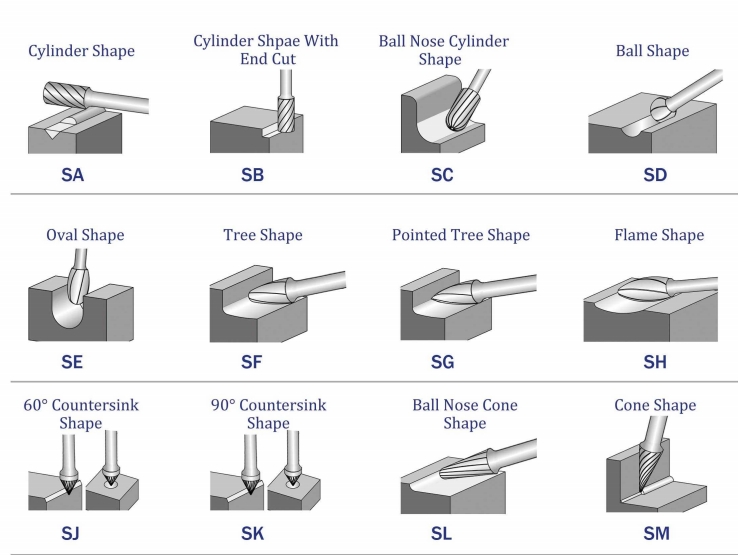 Cylinder Shape

SA

Cylinder Shpae With End Cut

SB

Ball Nose Cylinder Shape

SC

Ball Shape

SD

Oval Shape

SE

Tree Shape

SF

Pointed Tree Shape

SG

Flame Shape

SH

60° Countersink Shape

SJ

90° Countersink Shape

SK

Ball Nose Cone Shape

SL

Cone Shape

SM