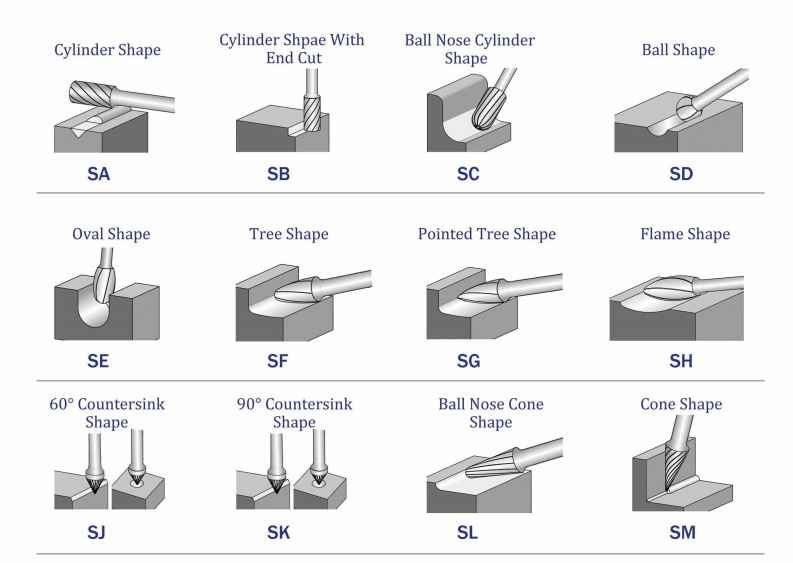 Cylinder Shape

SA

Cylinder Shpae With End Cut

SB

Ball Nose Cylinder Shape

SC

Ball Shape

SD

Oval Shape

SE

Tree Shape

SF

Pointed Tree Shape

SG

Flame Shape

SH

60° Countersink Shape

SJ

90° Countersink Shape

SK

Ball Nose Cone Shape

SL

Cone Shape

SM